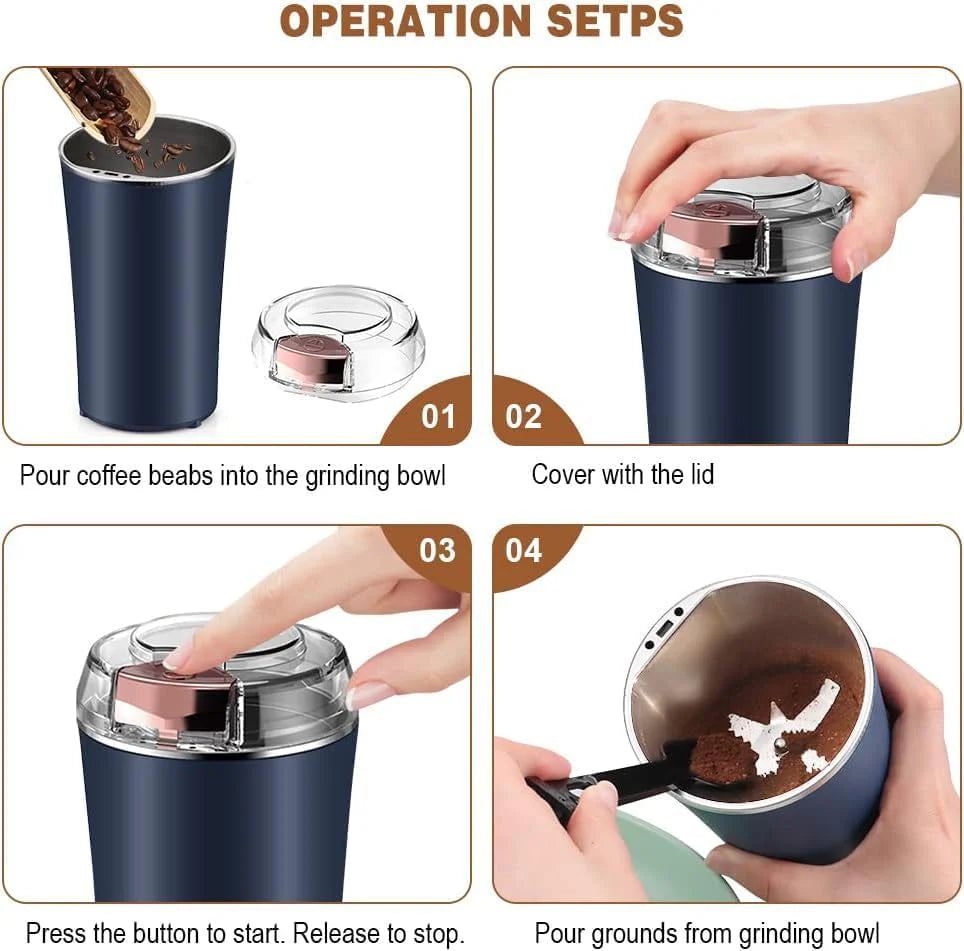 OPERATION SETPS

01

Pour coffee beabs into the grinding bowl

02

Cover with the lid

03

Press the button to start. Release to stop.

04

Pour grounds from grinding bowl